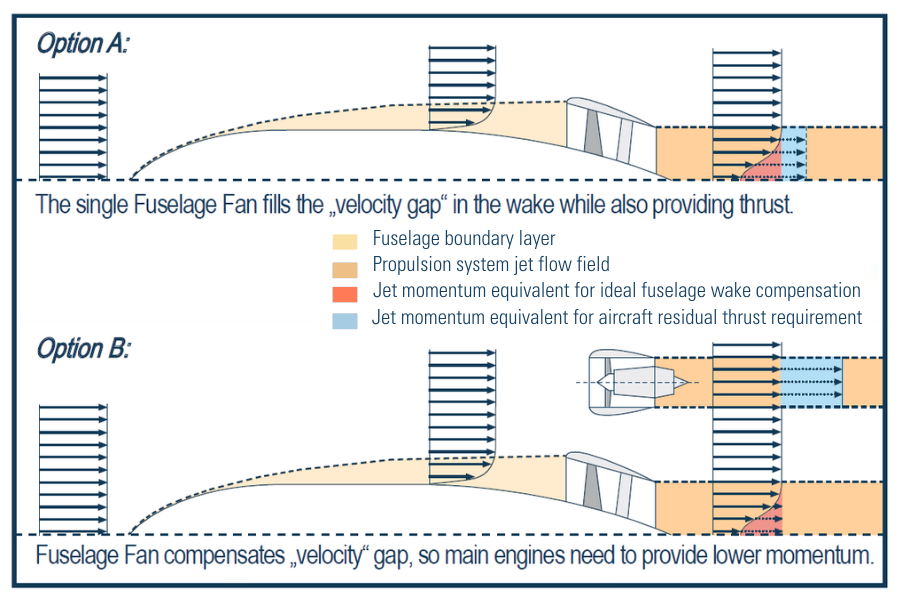 Option A:

The single Fuselage Fan fills the „velocity gap“ in the wake while also providing thrust.

Fuselage boundary layer
Propulsion system jet flow field
Jet momentum equivalent for ideal fuselage wake compensation
Jet momentum equivalent for aircraft residual thrust requirement

Option B:

Fuselage Fan compensates „velocity“ gap, so main engines need to provide lower momentum.